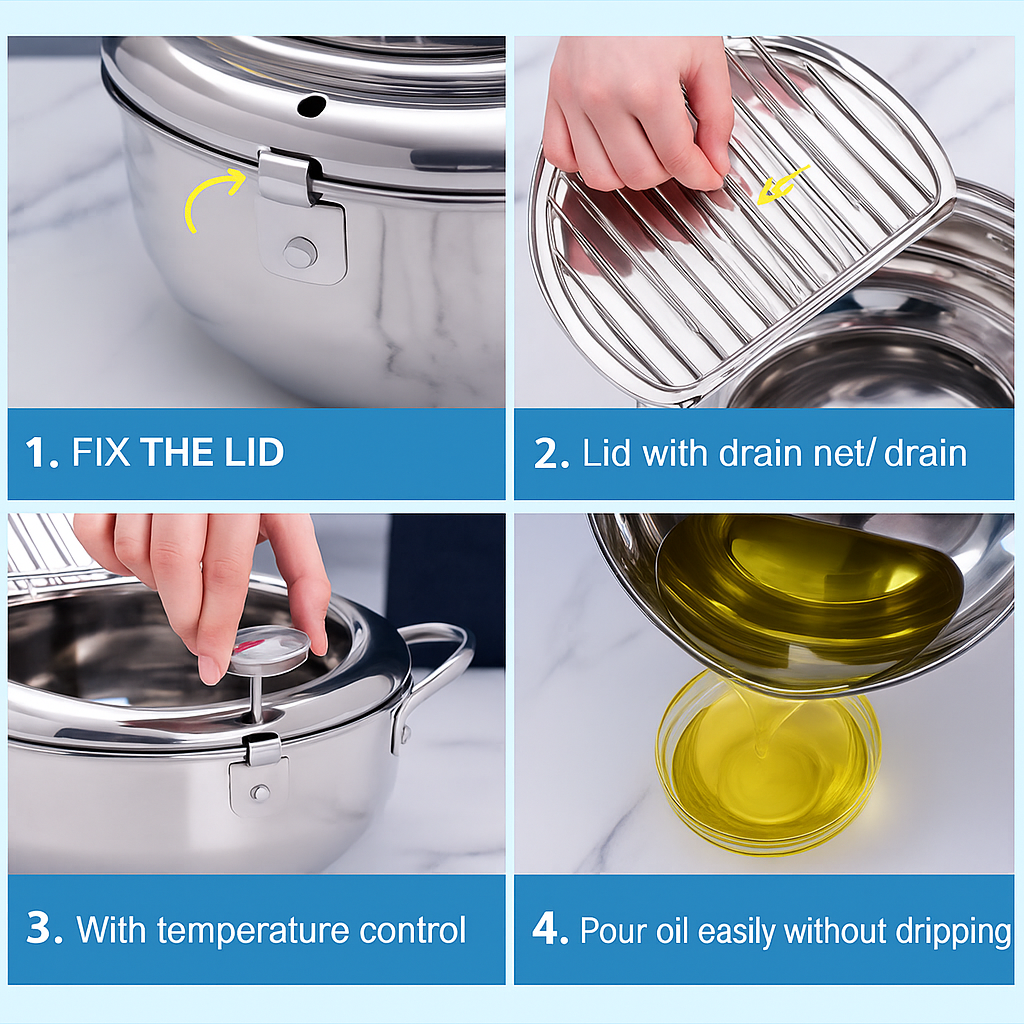 1. FIX THE LID

2. Lid with drain net/ drain

3. With temperature control

4. Pour oil easily without dripping